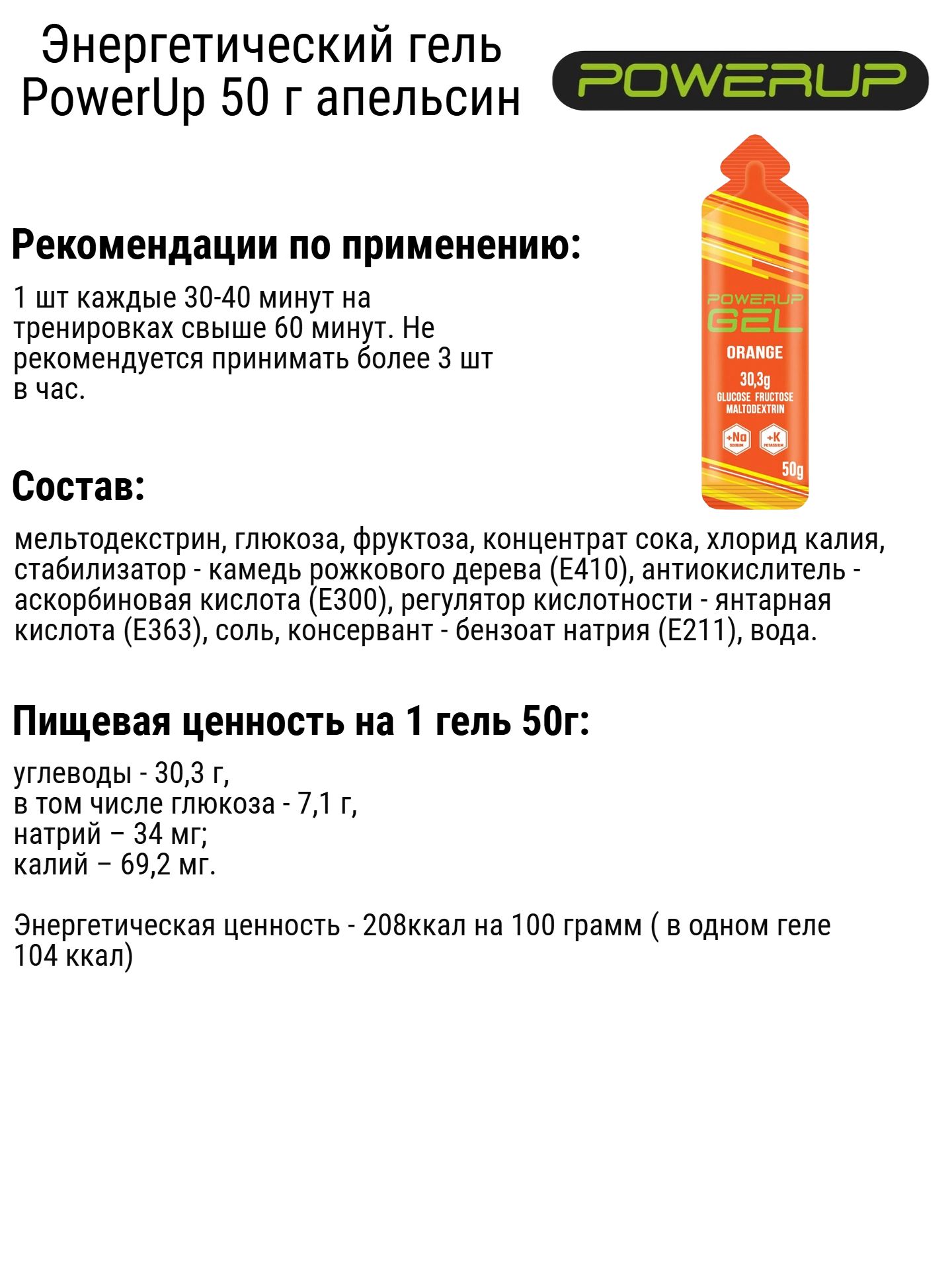 Энергетический гель PowerUp 50 г апельсин

POWERUP

Рекомендации по применению:

1 шт каждые 30-40 минут на тренировках свыше 60 минут. Не рекомендуется принимать более 3 шт в час.

POWERUP
GEL
ORANGE
30,3g
GLUCOSE FRUCTOSE
MALTODEXTRIN
+Na
SODIUM
+K
POTASSIUM
50g

Состав:

мельтодекстрин, глюкоза, фруктоза, концентрат сока, хлорид калия, стабилизатор - камедь рожкового дерева (Е410), антиокислитель - аскорбиновая кислота (Е300), регулятор кислотности - янтарная кислота (Е363), соль, консервант - бензоат натрия (Е211), вода.

Пищевая ценность на 1 гель 50г:

углеводы - 30,3 г,
в том числе глюкоза - 7,1 г,
натрий – 34 мг;
калий – 69,2 мг.

Энергетическая ценность - 208ккал на 100 грамм ( в одном геле 104 ккал)